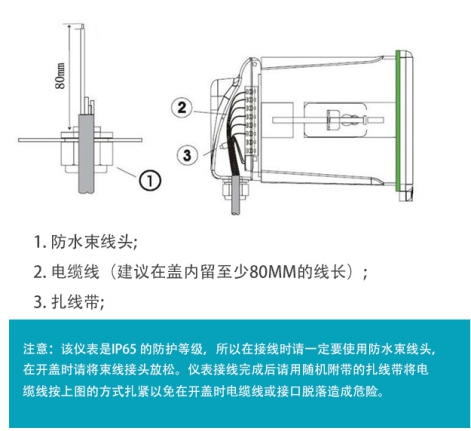 80mm

①

②

③

1. 防水束线头;

2. 电缆线（建议在盖内留至少80MM的线长）;

3. 扎线带;

注意：该仪表是IP65 的防护等级，所以在接线时请一定要使用防水束线头，在开盖时请将束线接头放松。仪表接线完成后请用随机附带的扎线带将电缆线按上图的方式扎紧以免在开盖时电缆线或接口脱落造成危险。